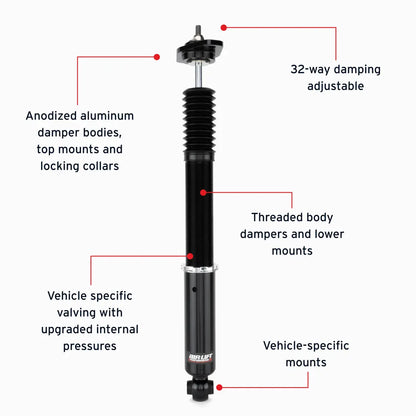 32-way damping adjustable

Anodized aluminum damper bodies, top mounts and locking collars

Threaded body dampers and lower mounts

Vehicle specific valving with upgraded internal pressures

AIR LIFT

Vehicle-specific mounts