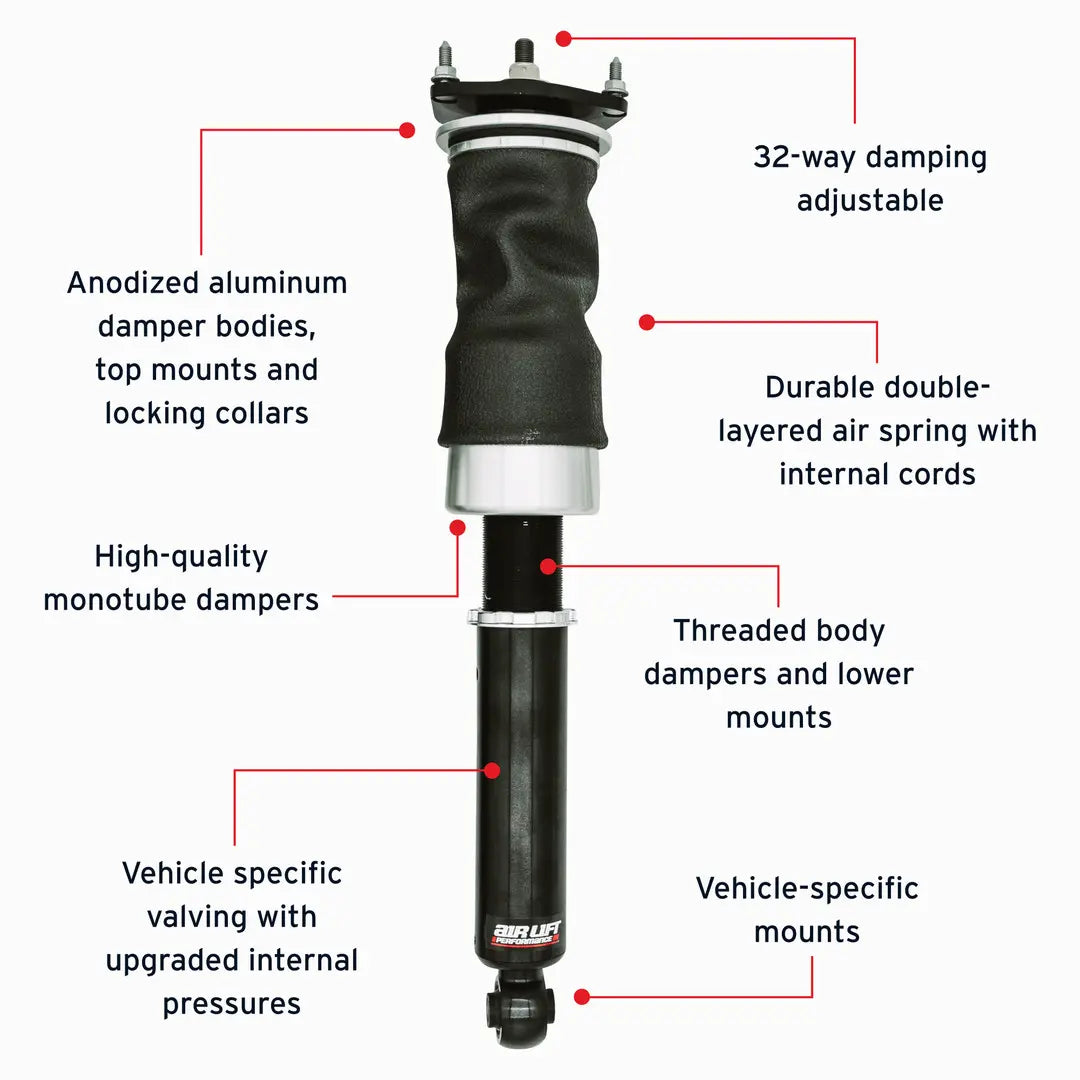 32-way damping adjustable

Anodized aluminum damper bodies, top mounts and locking collars

Durable double-layered air spring with internal cords

High-quality monotube dampers

Threaded body dampers and lower mounts

Vehicle specific valving with upgraded internal pressures

Vehicle-specific mounts

AIR LIFT PERFORMANCE