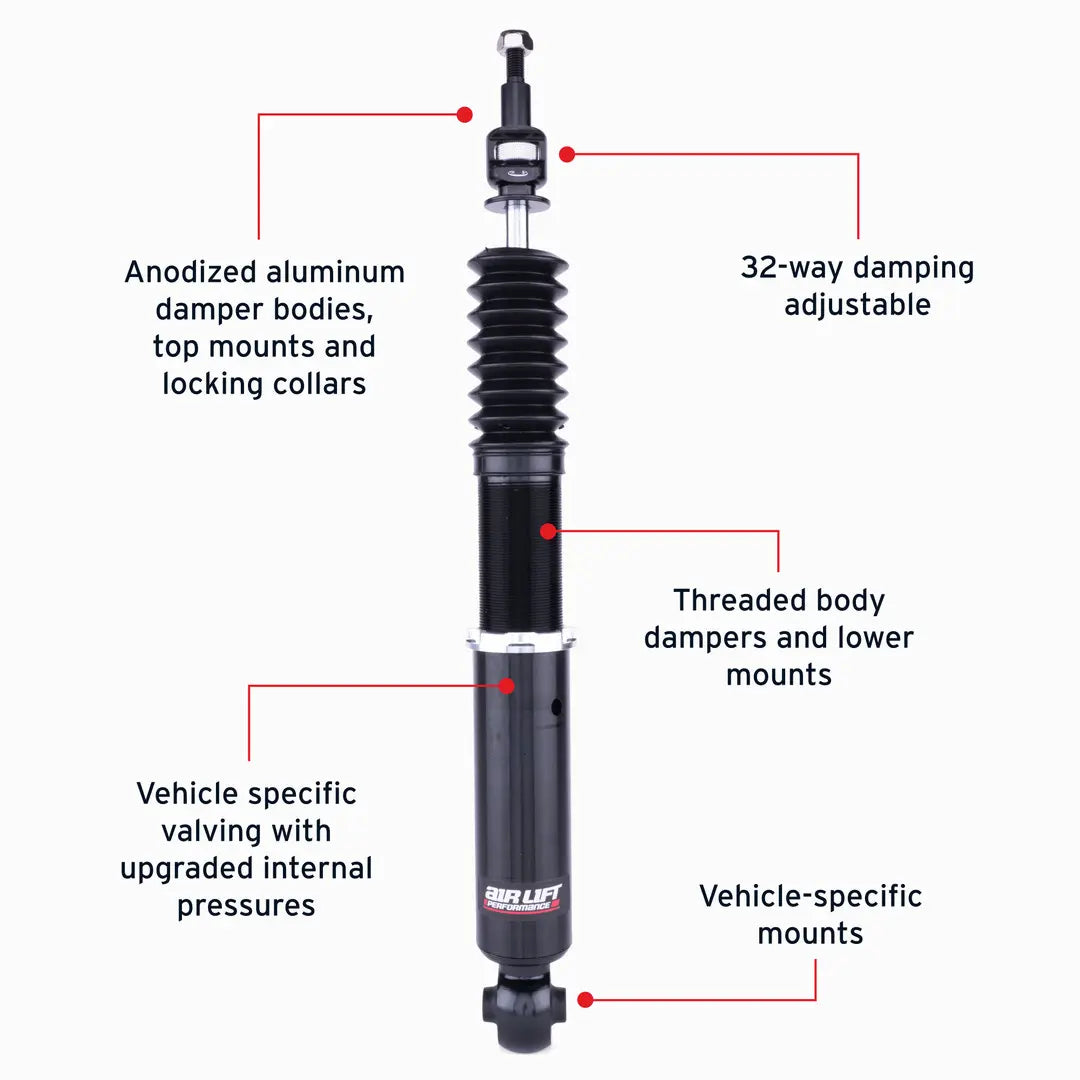 Anodized aluminum damper bodies, top mounts and locking collars

32-way damping adjustable

Threaded body dampers and lower mounts

Vehicle specific valving with upgraded internal pressures

AIR LIFT PERFORMANCE

Vehicle-specific mounts