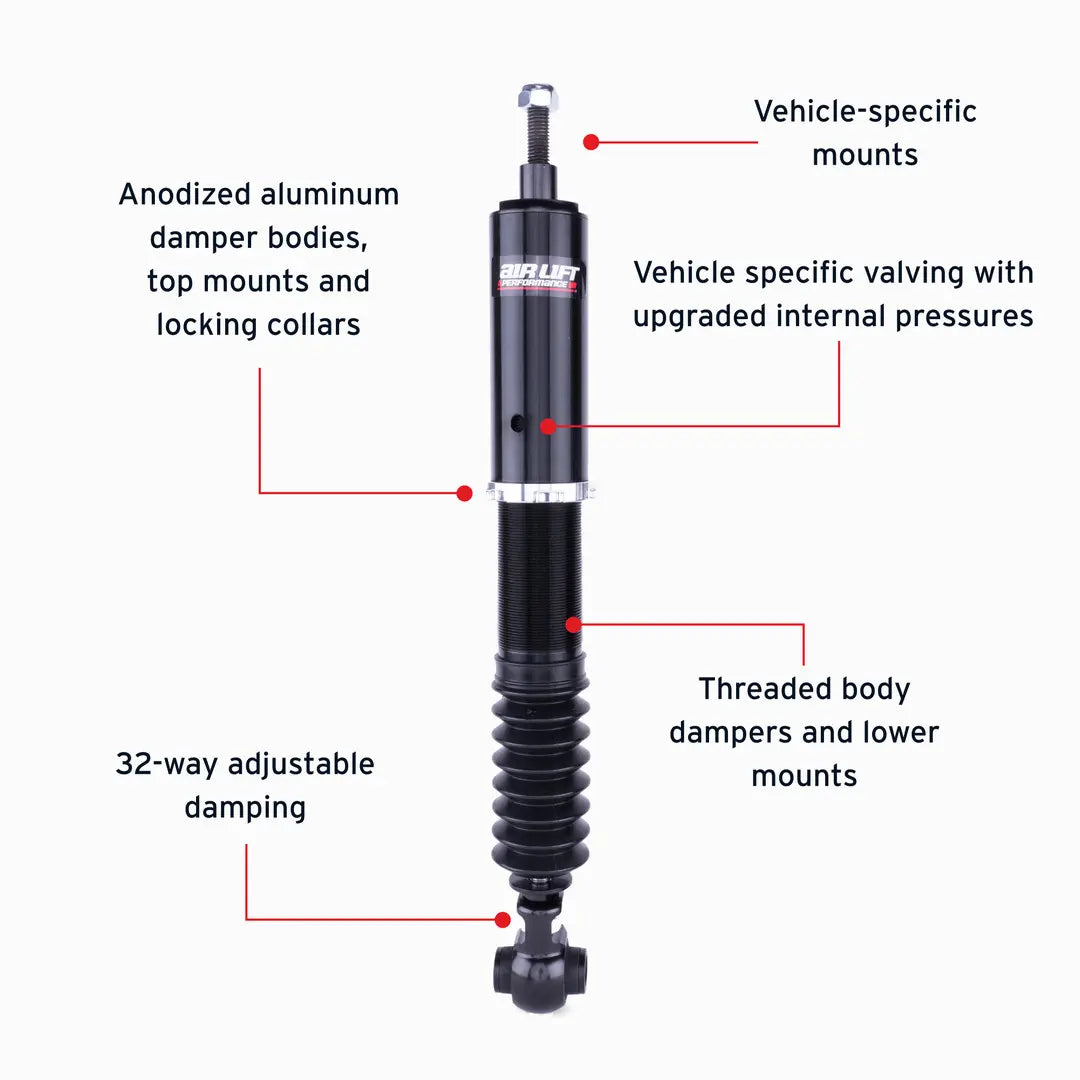 Vehicle-specific mounts

Anodized aluminum damper bodies, top mounts and locking collars

AIR LIFT PERFORMANCE

Vehicle specific valving with upgraded internal pressures

Threaded body dampers and lower mounts

32-way adjustable damping