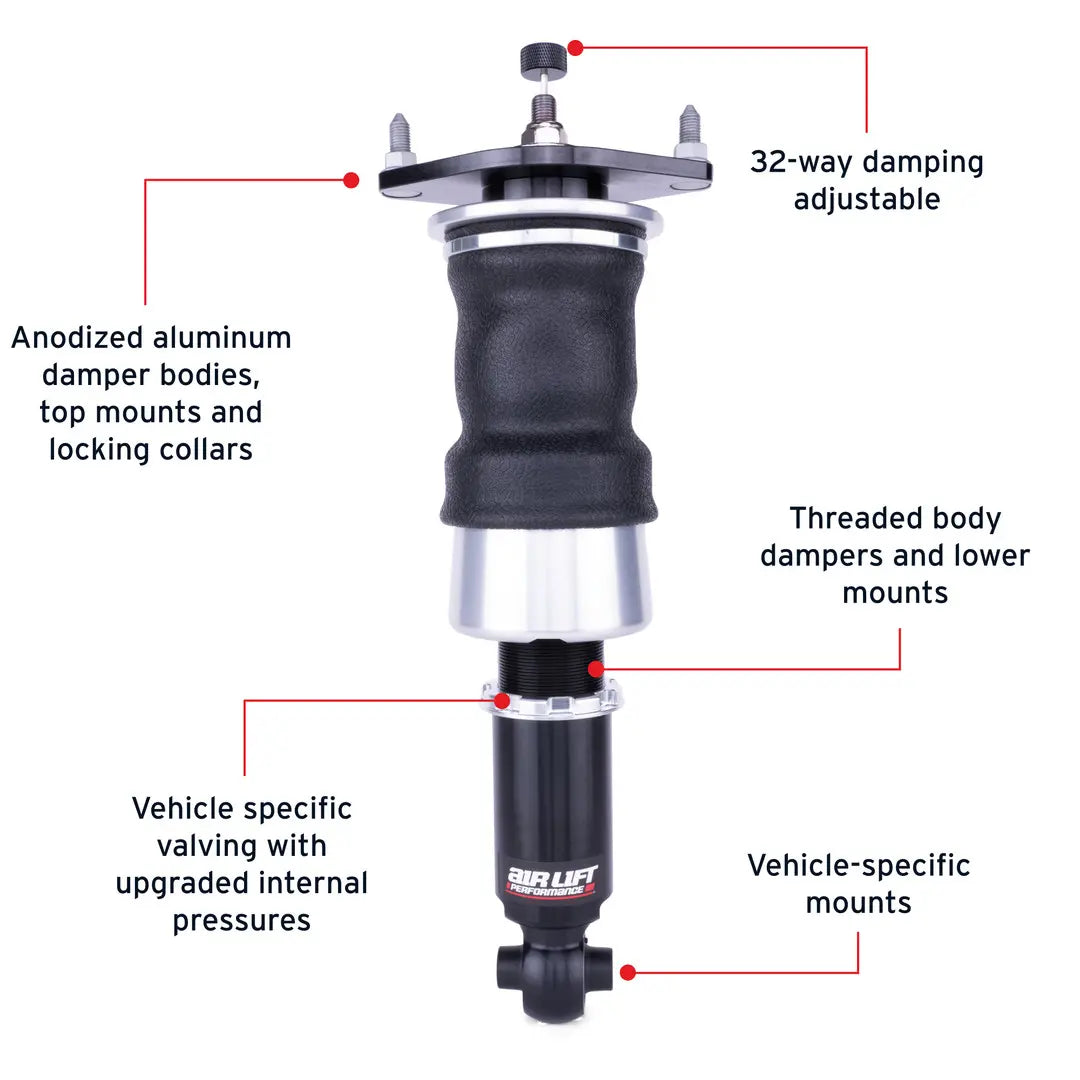 32-way damping adjustable

Anodized aluminum damper bodies, top mounts and locking collars

Threaded body dampers and lower mounts

Vehicle specific valving with upgraded internal pressures

AIR LIFT PERFORMANCE

Vehicle-specific mounts