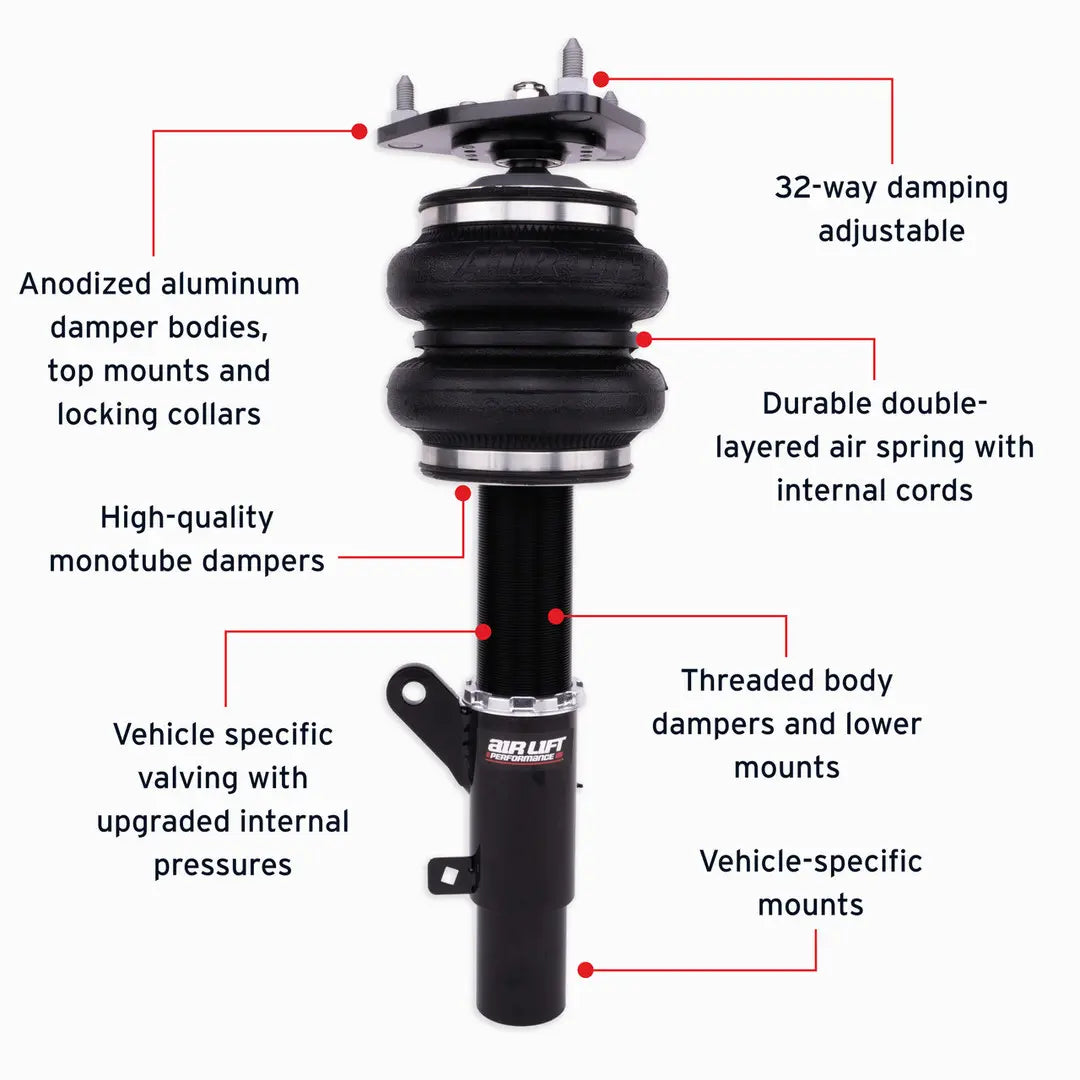 32-way damping adjustable

Anodized aluminum damper bodies, top mounts and locking collars

Durable double-layered air spring with internal cords

High-quality monotube dampers

Threaded body dampers and lower mounts

Vehicle specific valving with upgraded internal pressures

AIR LIFT PERFORMANCE

Vehicle-specific mounts